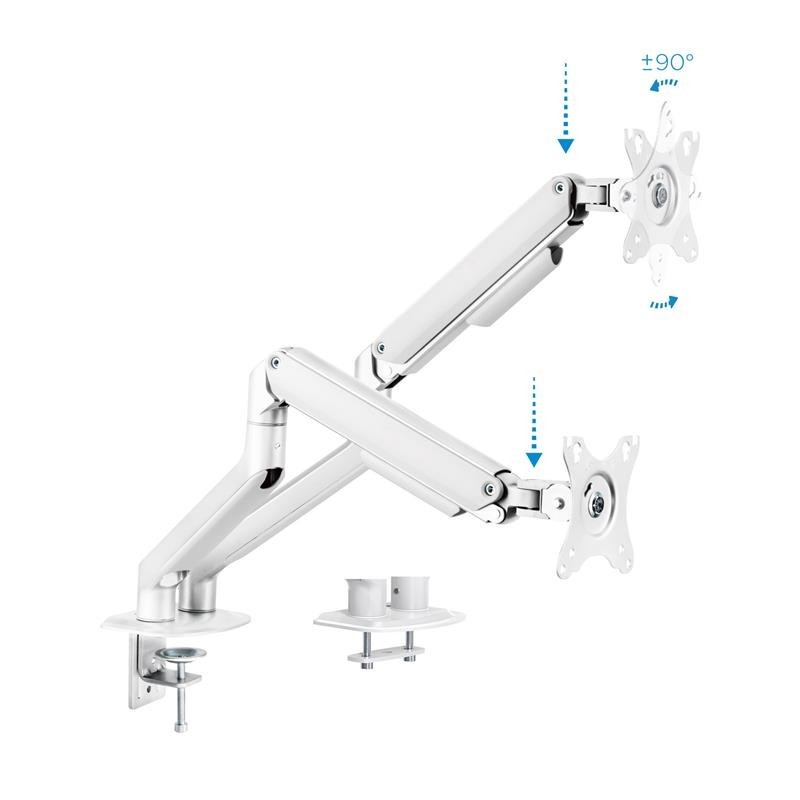 ±90°