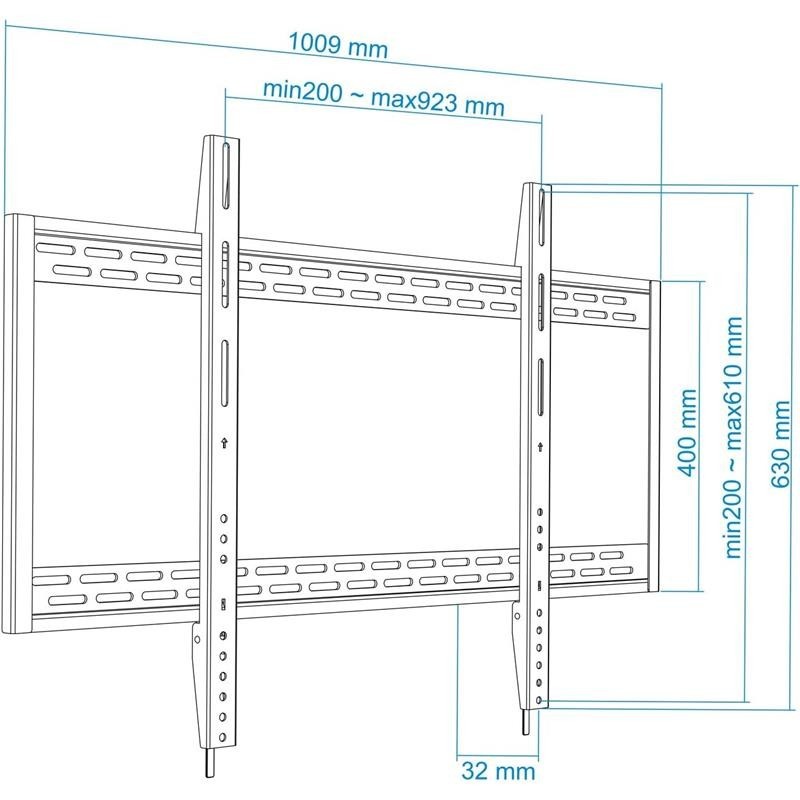 1009 mm

min200 ~ max923 mm

400 mm

min200 ~ max610 mm

630 mm

32 mm